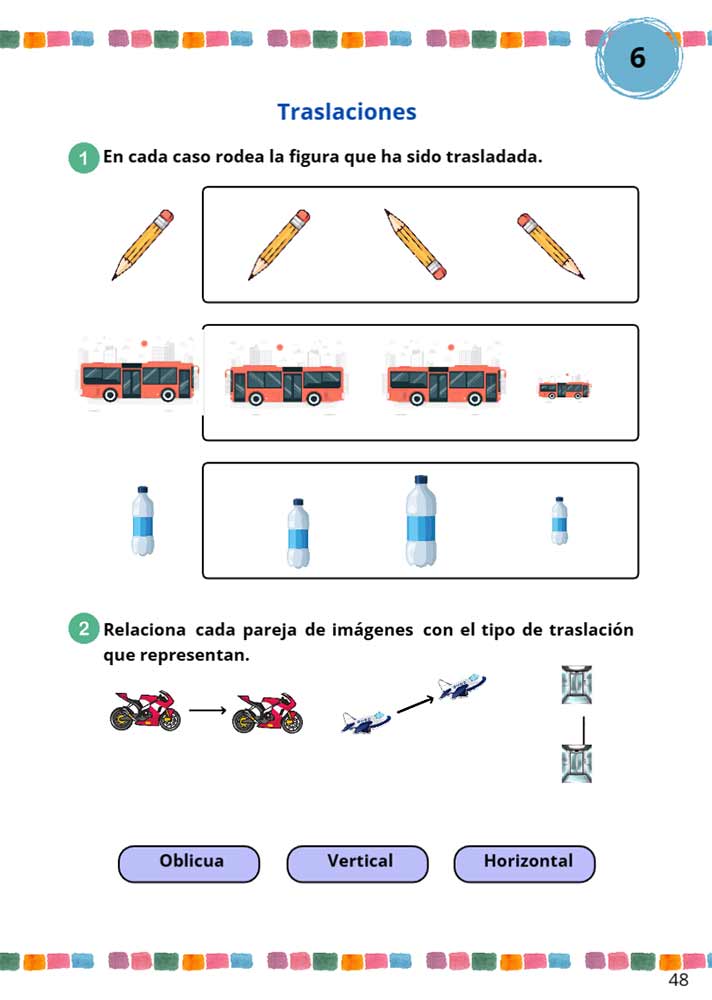 6

Traslaciones

1 En cada caso rodea la figura que ha sido trasladada.

2 Relaciona cada pareja de imágenes con el tipo de traslación que representan.

Oblicua

Vertical

Horizontal

48